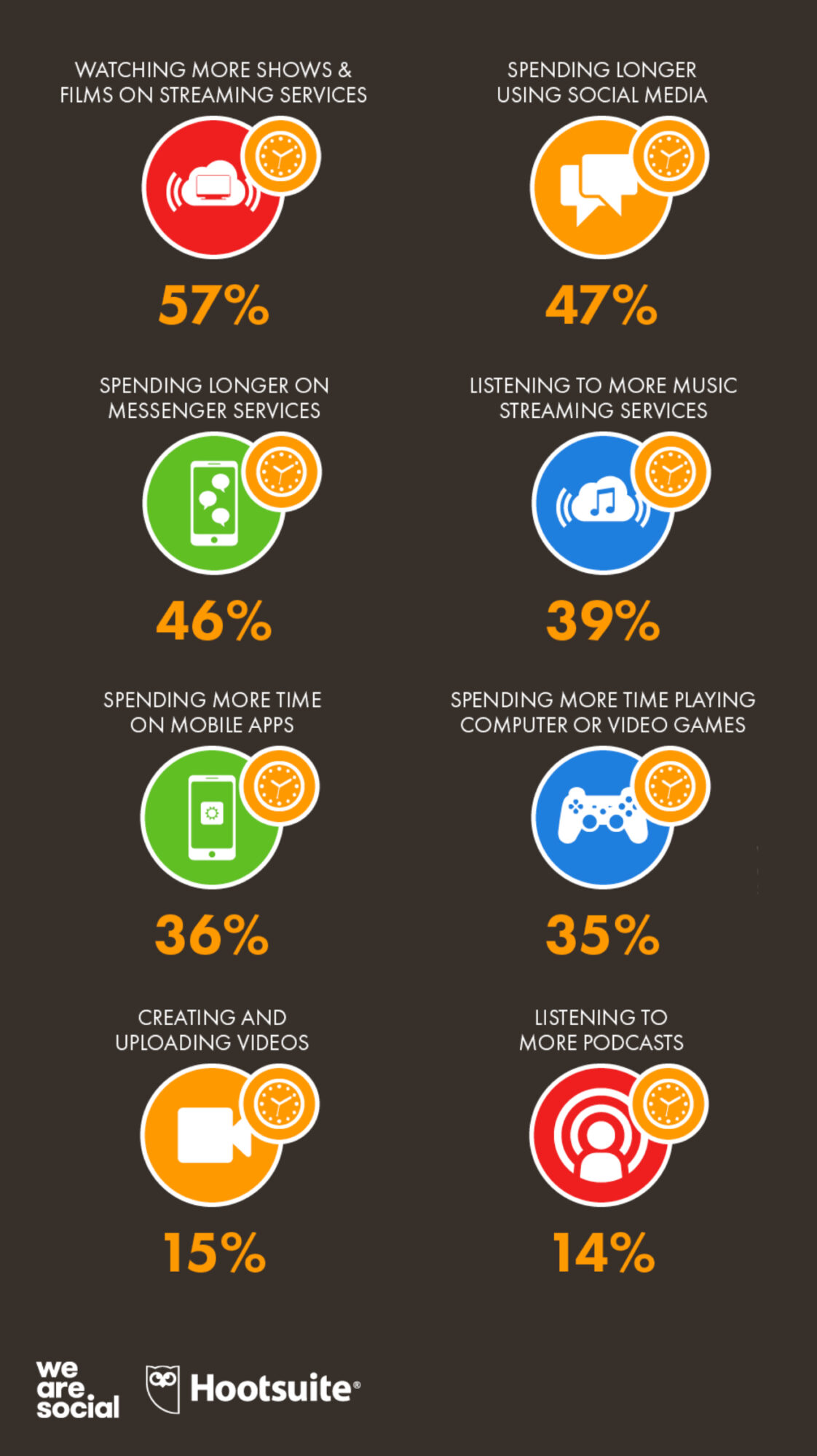 WATCHING MORE SHOWS & FILMS ON STREAMING SERVICES

57%

SPENDING LONGER USING SOCIAL MEDIA

47%

SPENDING LONGER ON MESSENGER SERVICES

46%

LISTENING TO MORE MUSIC STREAMING SERVICES

39%

SPENDING MORE TIME ON MOBILE APPS

36%

SPENDING MORE TIME PLAYING COMPUTER OR VIDEO GAMES

35%

CREATING AND UPLOADING VIDEOS

15%

LISTENING TO MORE PODCASTS

14%

we are. social

Hootsuite®