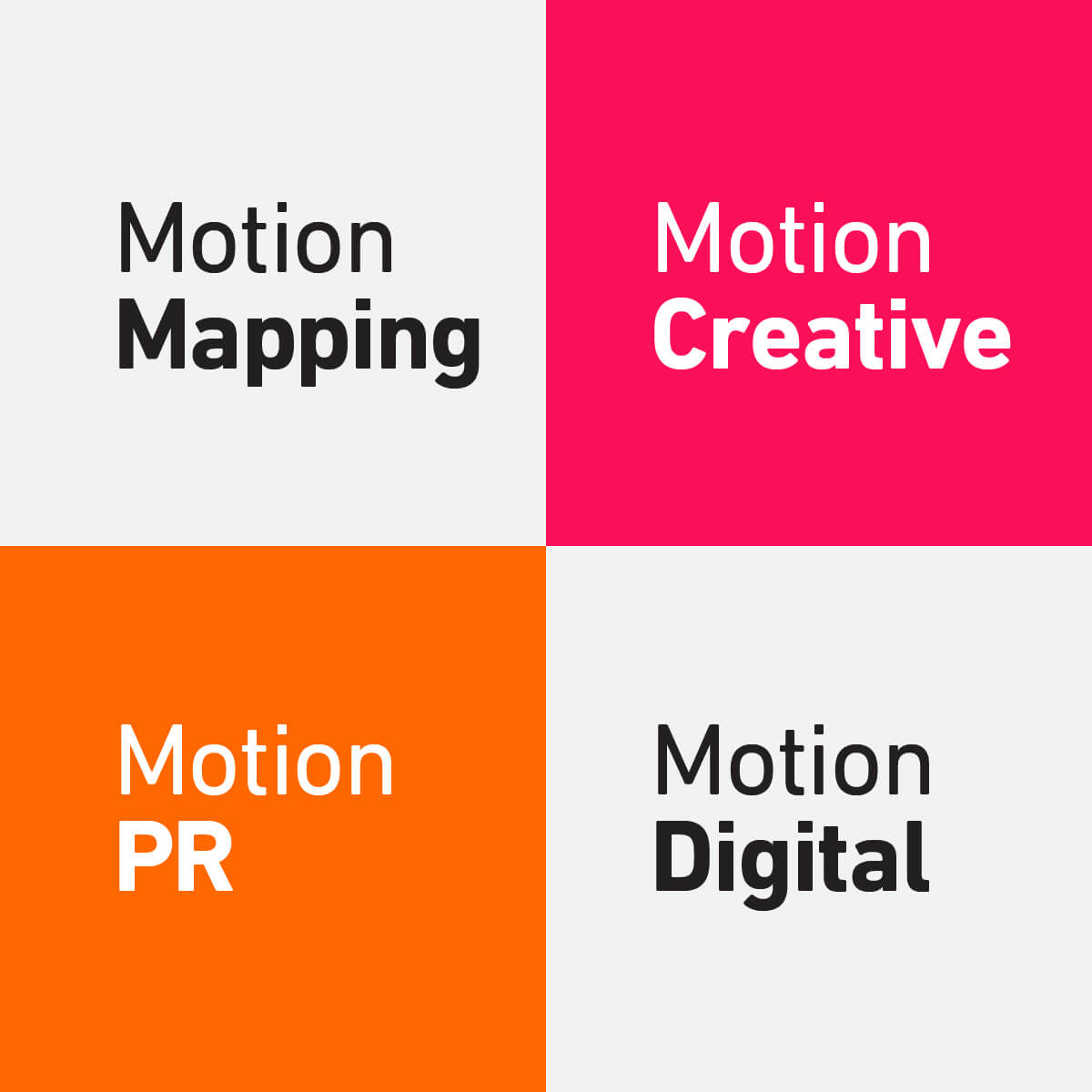 Motion
Mapping

Motion
Creative

Motion
PR

Motion
Digital