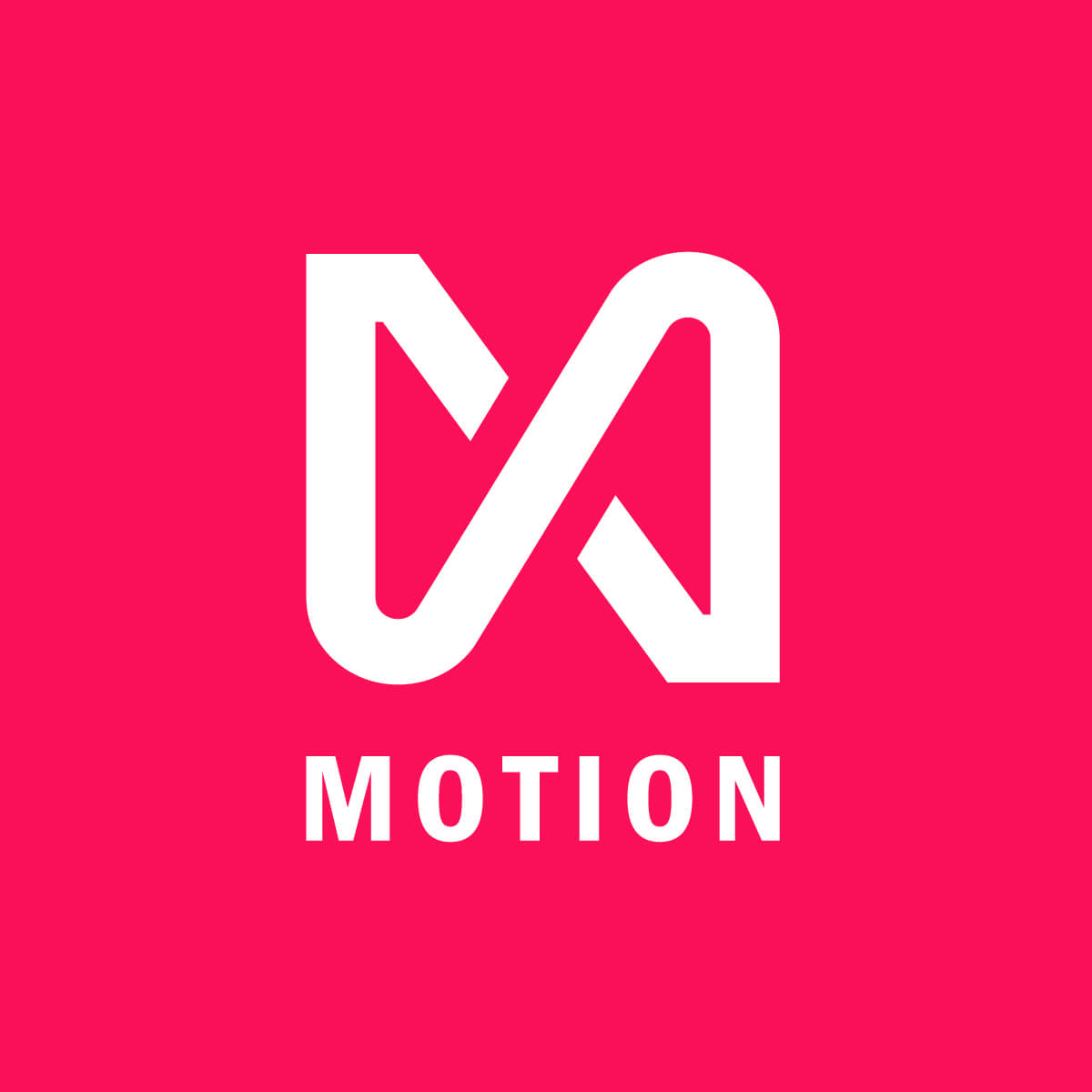 MOTION