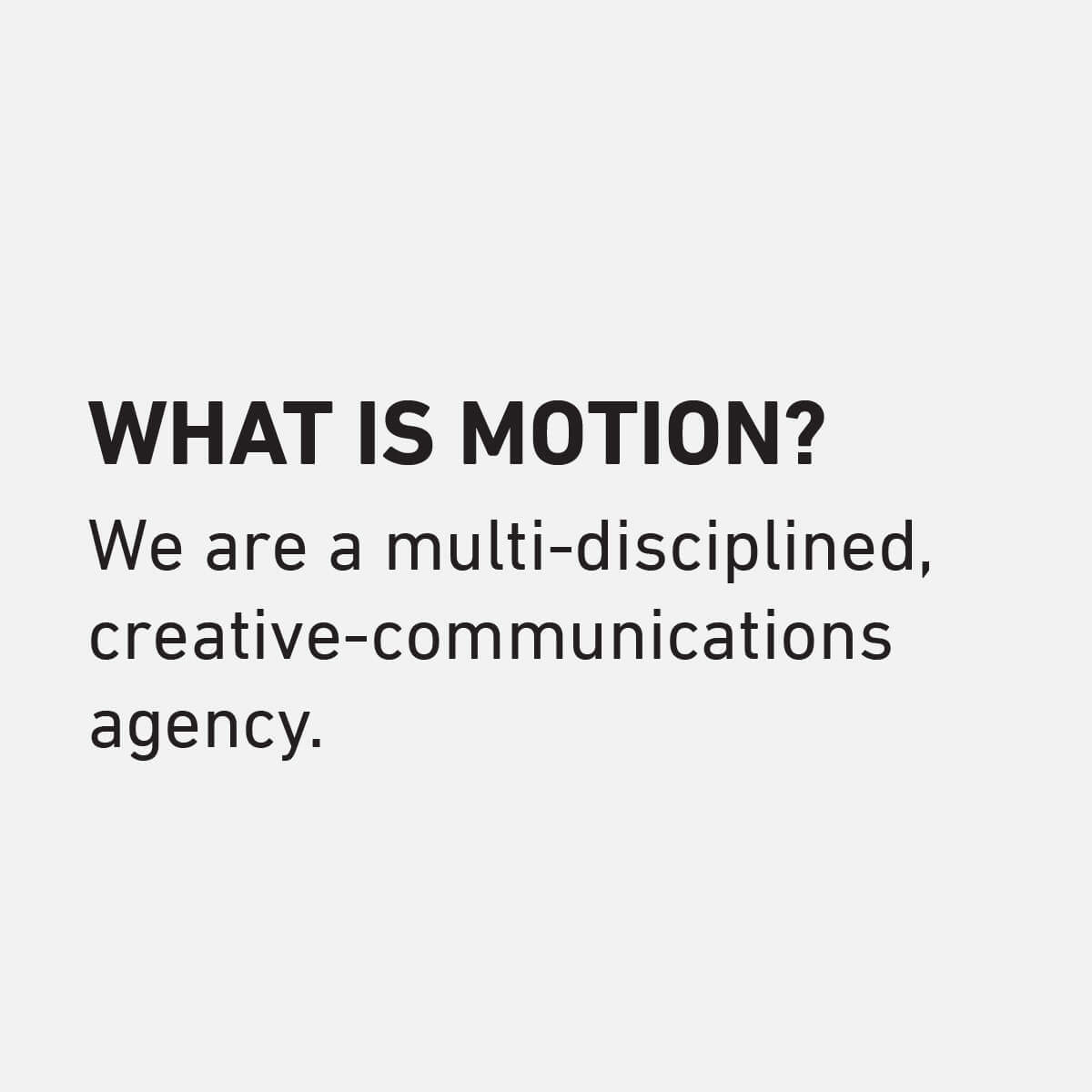 WHAT IS MOTION?

We are a multi-disciplined, creative-communications agency.