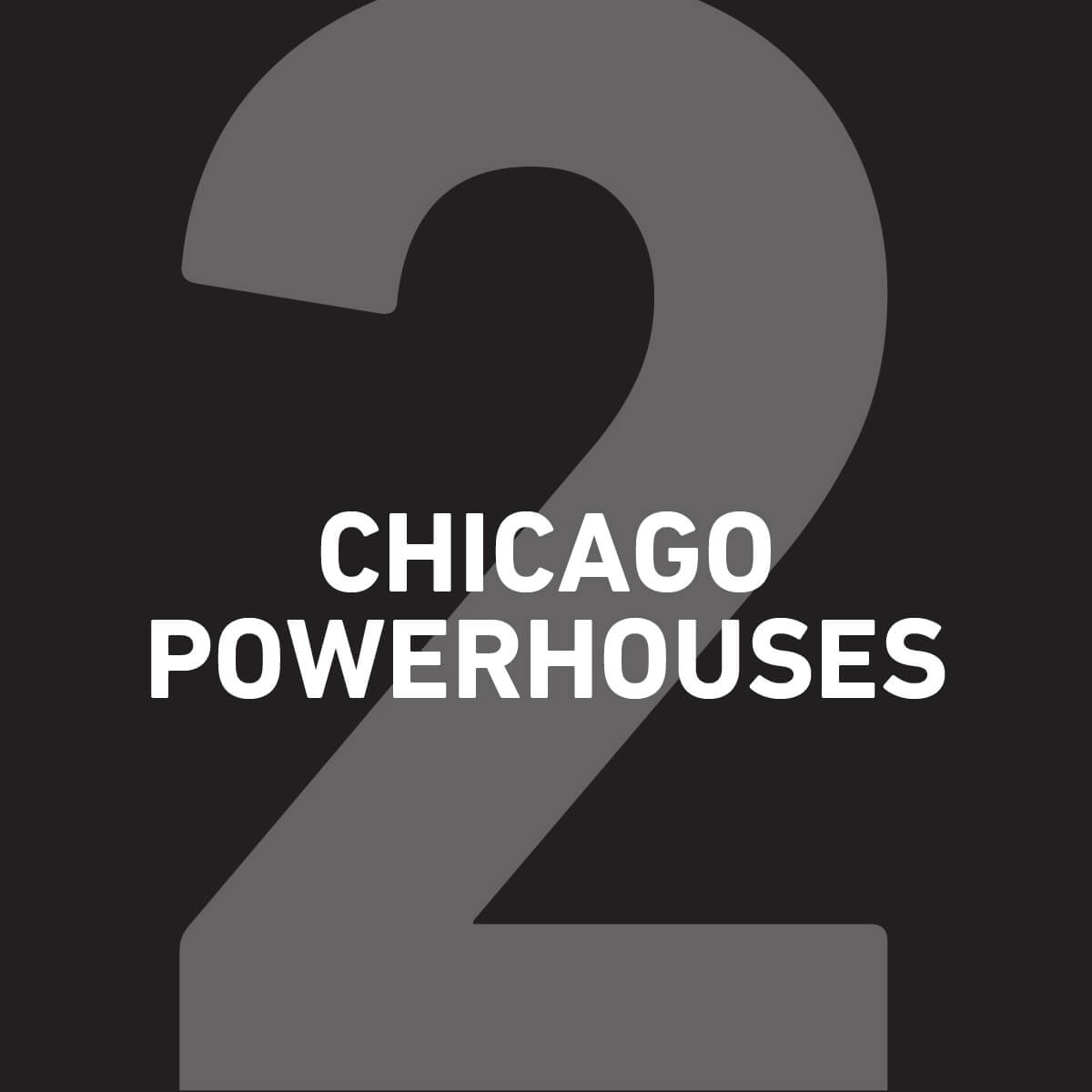 2
CHICAGO POWERHOUSES