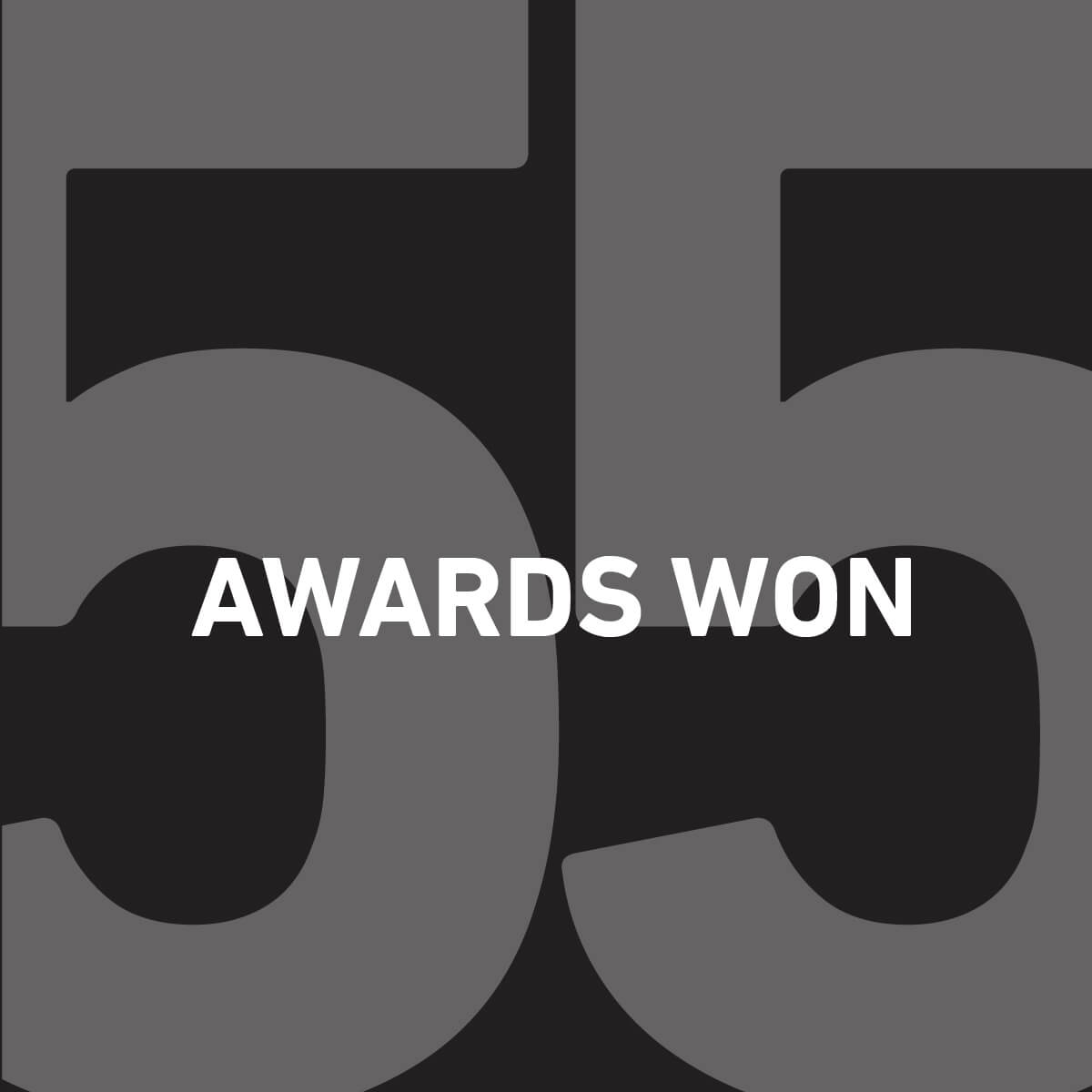 55
AWARDS WON