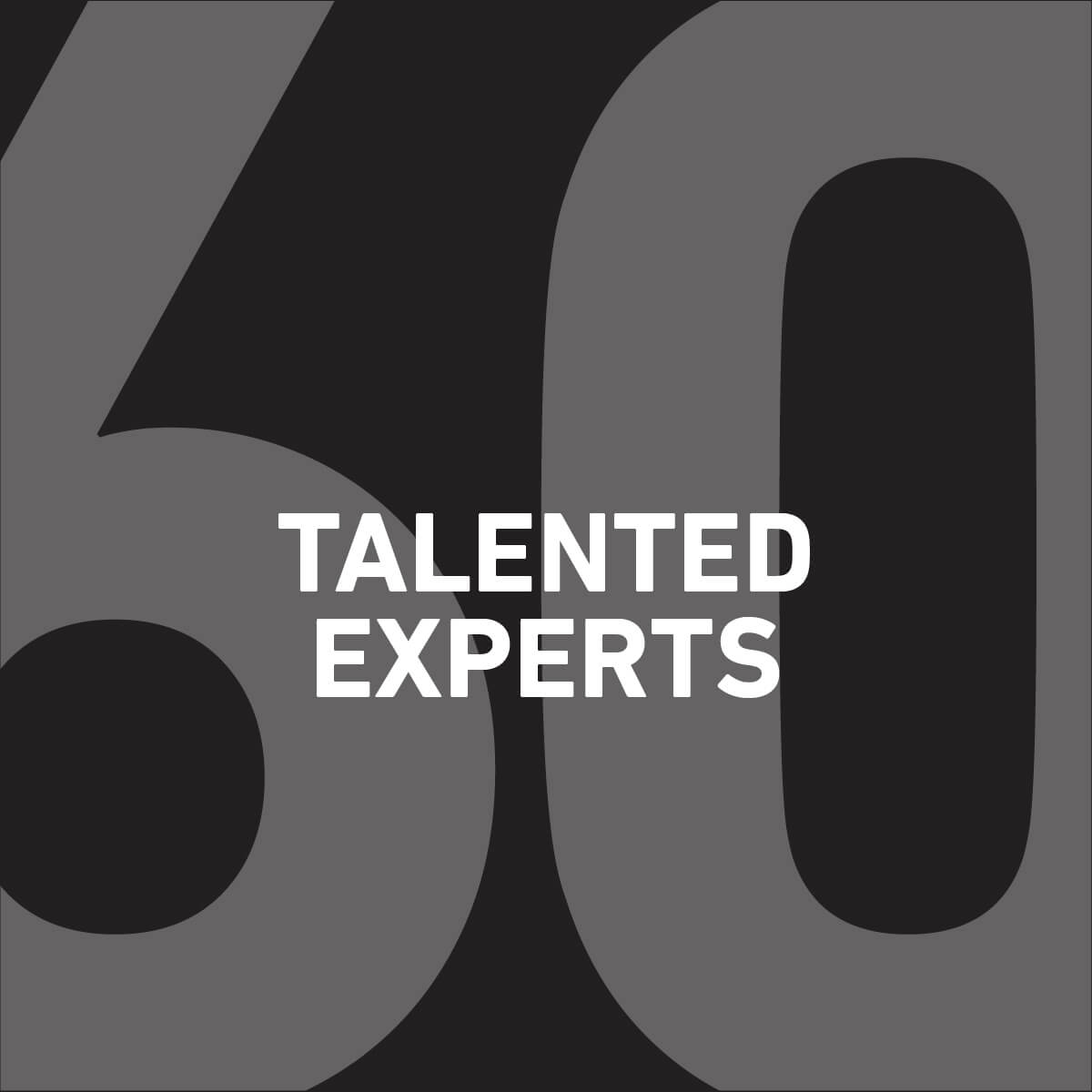 60
TALENTED EXPERTS