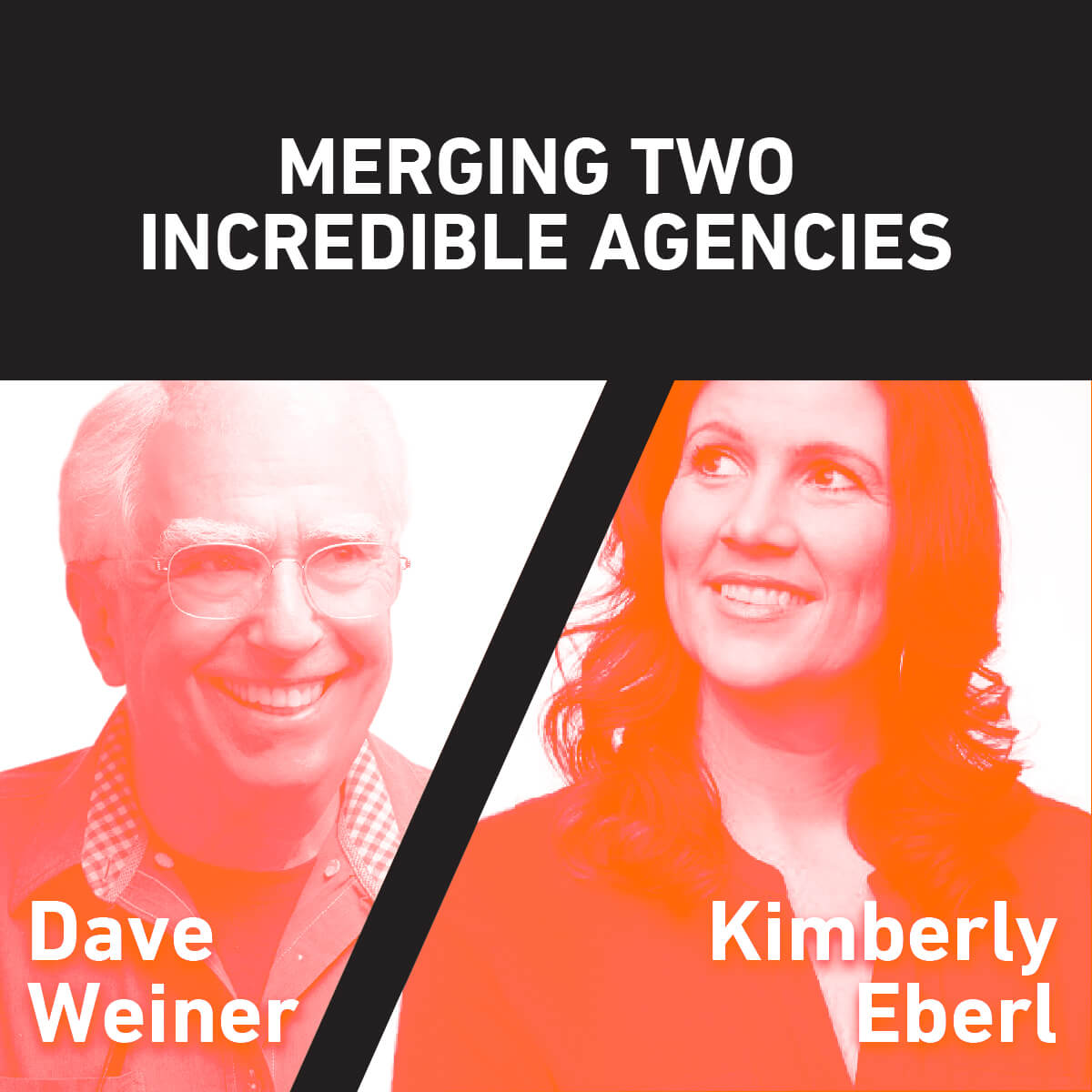 MERGING TWO INCREDIBLE AGENCIES

Dave Weiner

Kimberly Eberl